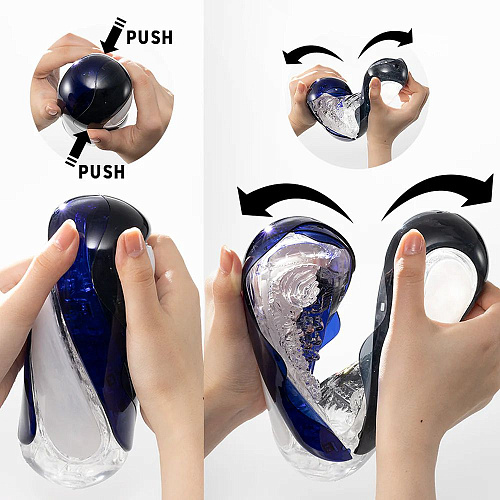 PUSH

PUSH